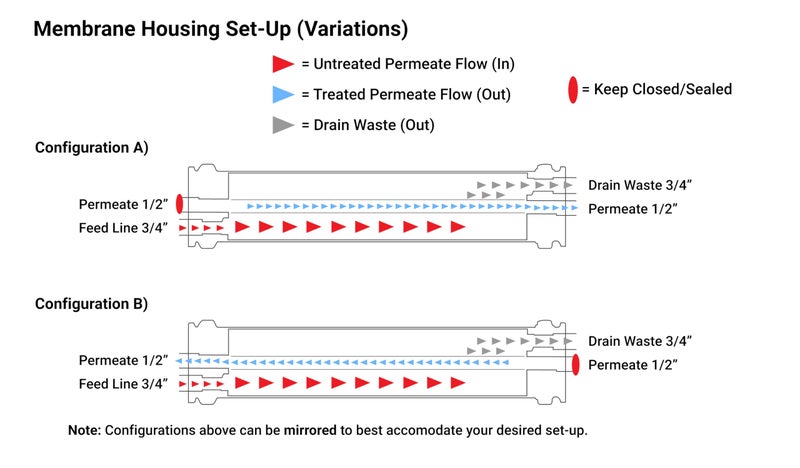 Membrane Housing Set-Up (Variations)

= Untreated Permeate Flow (In)

= Treated Permeate Flow (Out)

= Drain Waste (Out)

= Keep Closed/Sealed

Configuration A)

Permeate 1/2"

Feed Line 3/4"

Drain Waste 3/4"

Permeate 1/2"

Configuration B)

Permeate 1/2"

Feed Line 3/4"

Drain Waste 3/4"

Permeate 1/2"

Note: Configurations above can be mirrored to best accomodate your desired set-up.